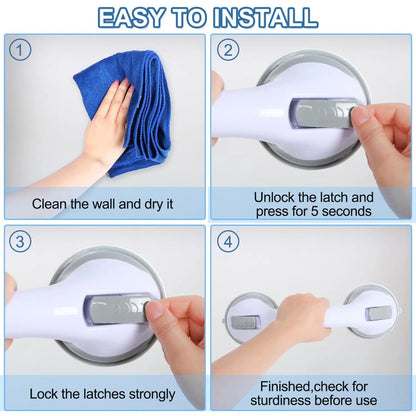 EASY TO INSTALL

1
Clean the wall and dry it

2
Unlock the latch and press for 5 seconds

3
Lock the latches strongly

4
Finished,check for sturdiness before use